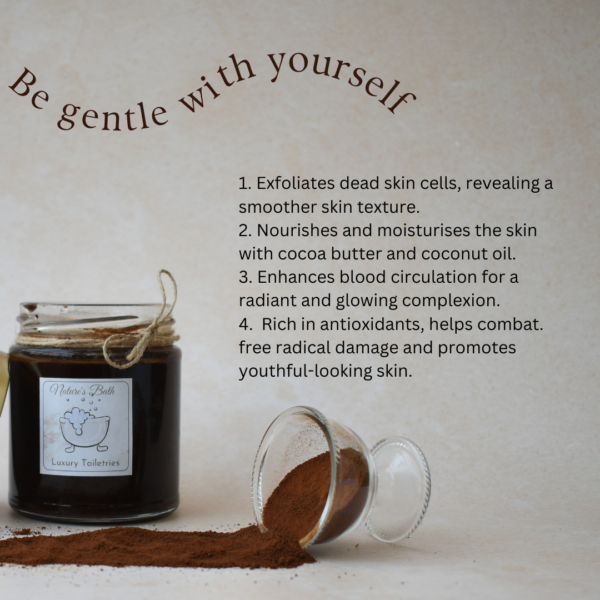 Be gentle with yourself

1. Exfoliates dead skin cells, revealing a smoother skin texture.
2. Nourishes and moisturises the skin with cocoa butter and coconut oil.
3. Enhances blood circulation for a radiant and glowing complexion.
4. Rich in antioxidants, helps combat. free radical damage and promotes youthful-looking skin.

Nature's Bath

Luxury Toiletries