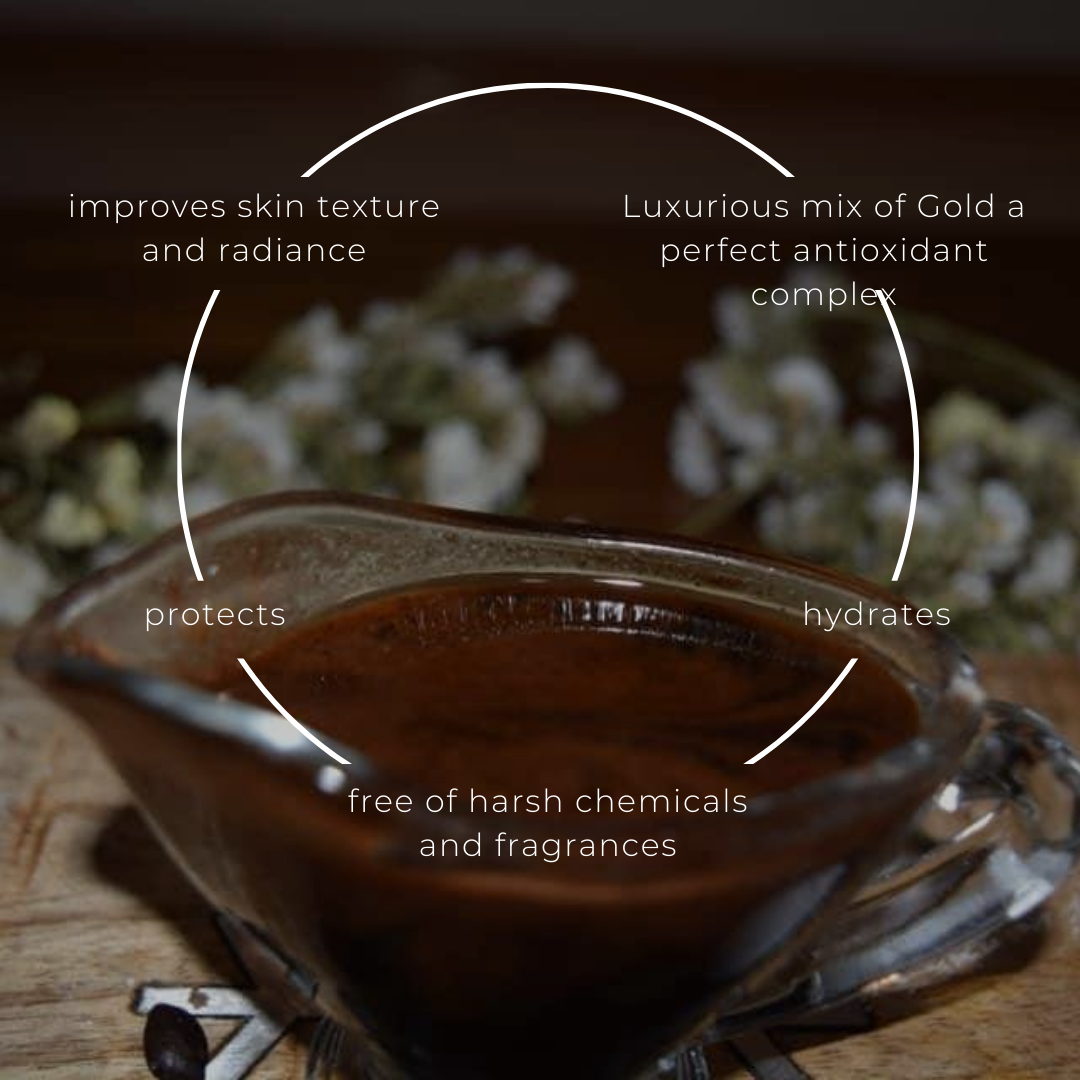 improves skin texture and radiance

Luxurious mix of Gold a perfect antioxidant complex

protects

hydrates

free of harsh chemicals and fragrances